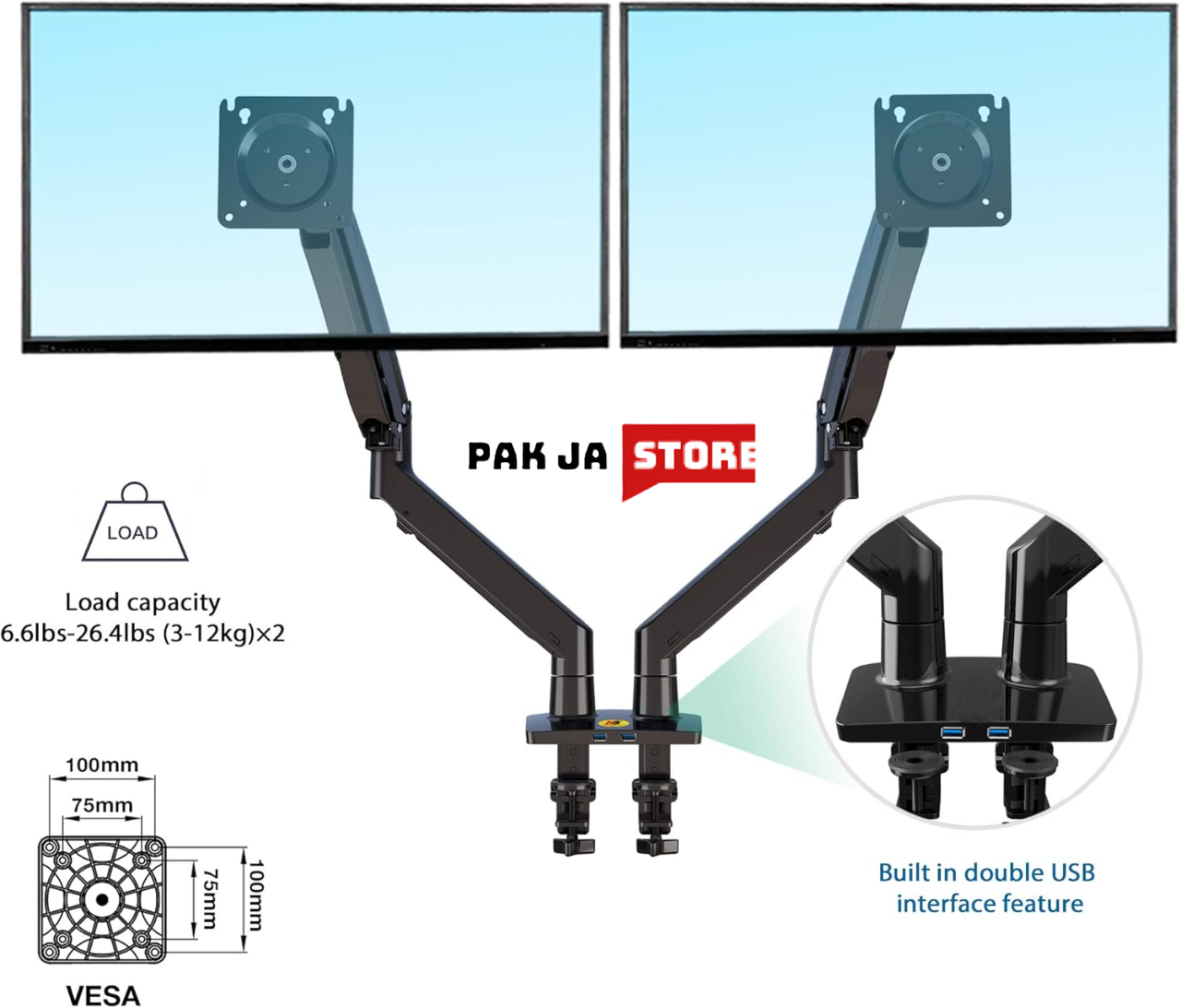 PAK JA STORE

LOAD

Load capacity
6.6lbs-26.4lbs (3-12kg)×2

100mm
75mm
75mm
100mm
VESA

Built in double USB interface feature