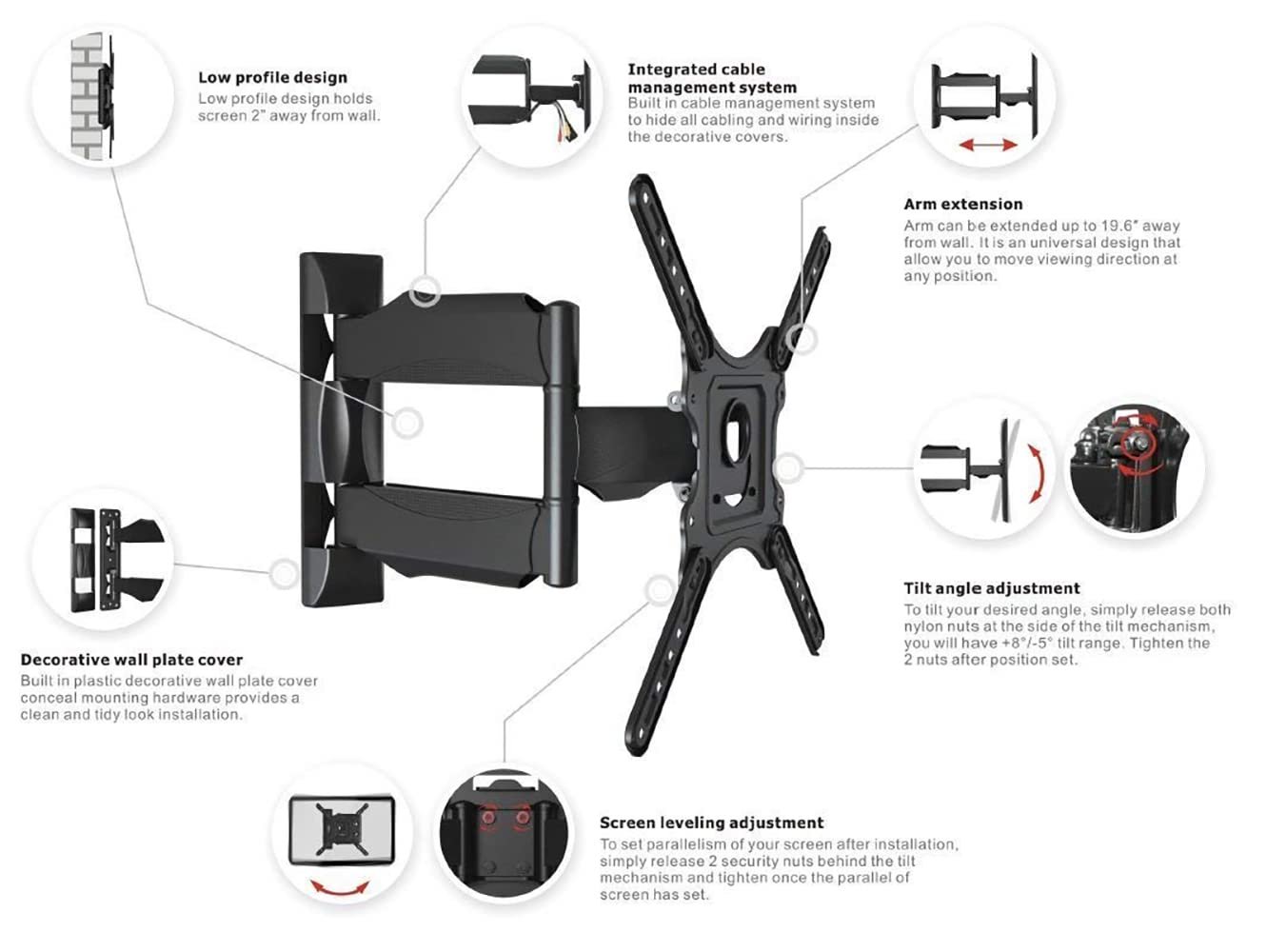 Low profile design
Low profile design holds screen 2" away from wall.

Integrated cable management system
Built in cable management system to hide all cabling and wiring inside the decorative covers.

Arm extension
Arm can be extended up to 19.6" away from wall. It is an universal design that allow you to move viewing direction at any position.

Tilt angle adjustment
To tilt your desired angle, simply release both nylon nuts at the side of the tilt mechanism, you will have +8°/-5° tilt range. Tighten the 2 nuts after position set.

Decorative wall plate cover
Built in plastic decorative wall plate cover conceal mounting hardware provides a clean and tidy look installation.

Screen leveling adjustment
To set parallelism of your screen after installation, simply release 2 security nuts behind the tilt mechanism and tighten once the parallel of screen has set.